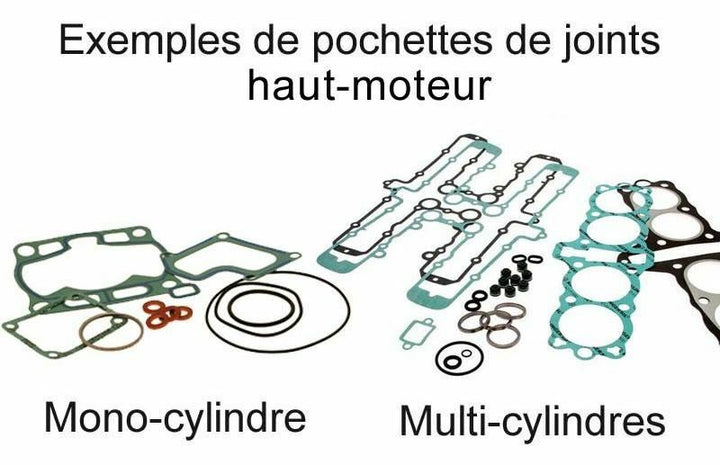 Exemples de pochettes de joints haut-moteur

Mono-cylindre

Multi-cylindres