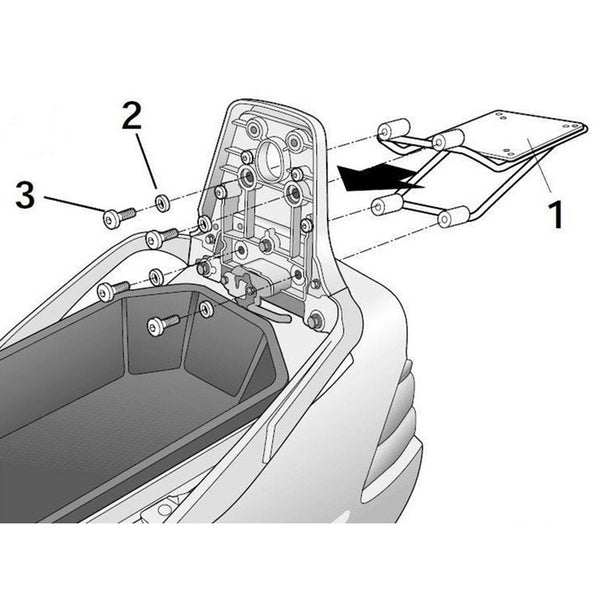 2
3
1