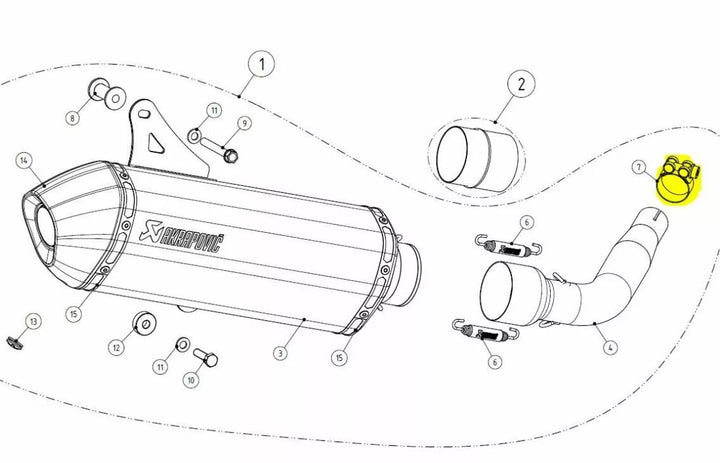 1
2
8
11
9
14
7
AKRAPOVIČ
6
15
13
12
11
10
3
15
6
4